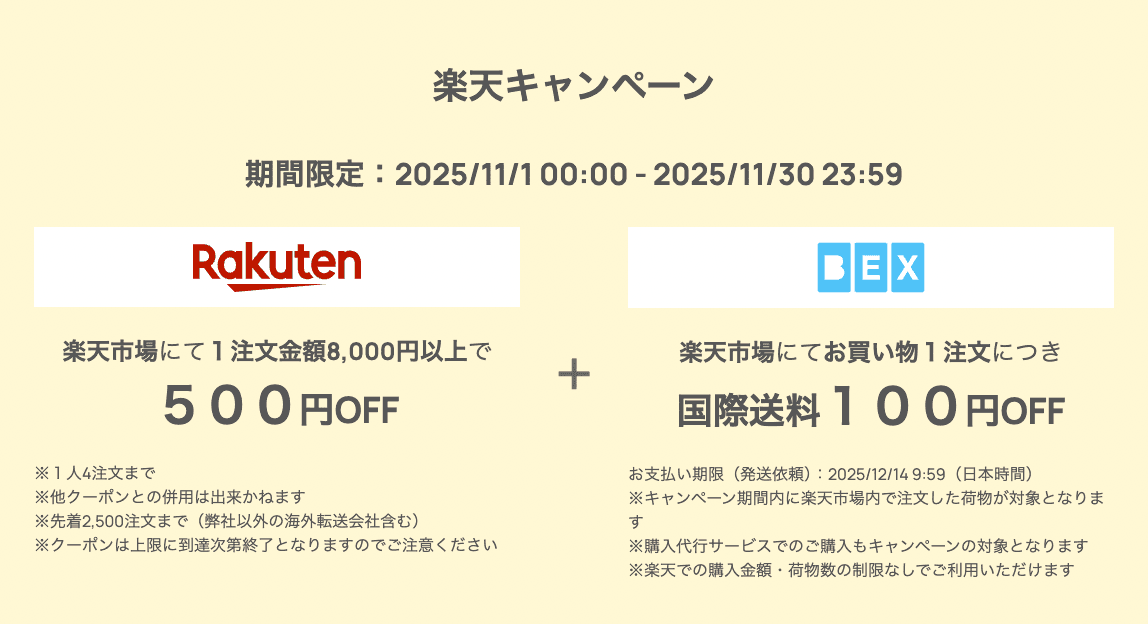 楽天キャンペーン

期間限定：2025/11/1 00:00 - 2025/11/30 23:59

Rakuten

楽天市場にて１注文金額8,000円以上で
５００円OFF

※１人4注文まで
※他クーポンとの併用は出来かねます
※先着2,500注文まで（弊社以外の海外転送会社含む）
※クーポンは上限に到達次第終了となりますのでご注意ください

＋

BEX

楽天市場にてお買い物１注文につき
国際送料１００円OFF

お支払い期限（発送依頼）：2025/12/14 9:59（日本時間）
※キャンペーン期間内に楽天市場内で注文した荷物が対象となります
※購入代行サービスでのご購入もキャンペーンの対象となります
※楽天での購入金額・荷物数の制限なしでご利用いただけます