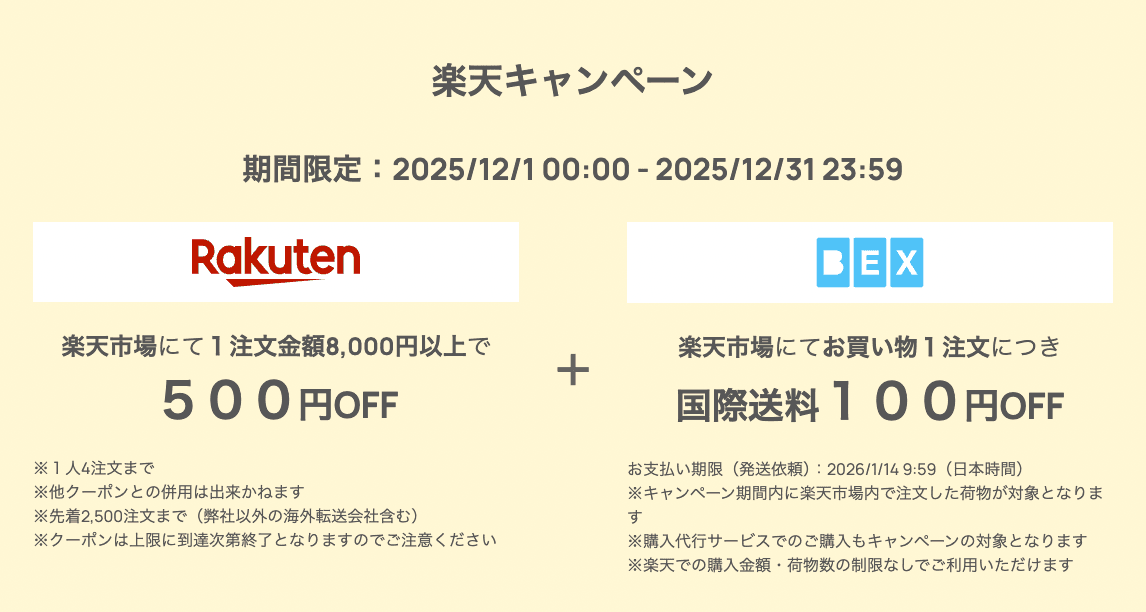 楽天キャンペーン

期間限定：2025/12/1 00:00 - 2025/12/31 23:59

Rakuten

楽天市場にて１注文金額8,000円以上で

５００円OFF

※１人4注文まで
※他クーポンとの併用は出来かねます
※先着2,500注文まで（弊社以外の海外転送会社含む）
※クーポンは上限に到達次第終了となりますのでご注意ください

+

BEX

楽天市場にてお買い物１注文につき

国際送料１００円OFF

お支払い期限（発送依頼）：2026/1/14 9:59（日本時間）
※キャンペーン期間内に楽天市場内で注文した荷物が対象となります
※購入代行サービスでのご購入もキャンペーンの対象となります
※楽天での購入金額・荷物数の制限なしでご利用いただけます